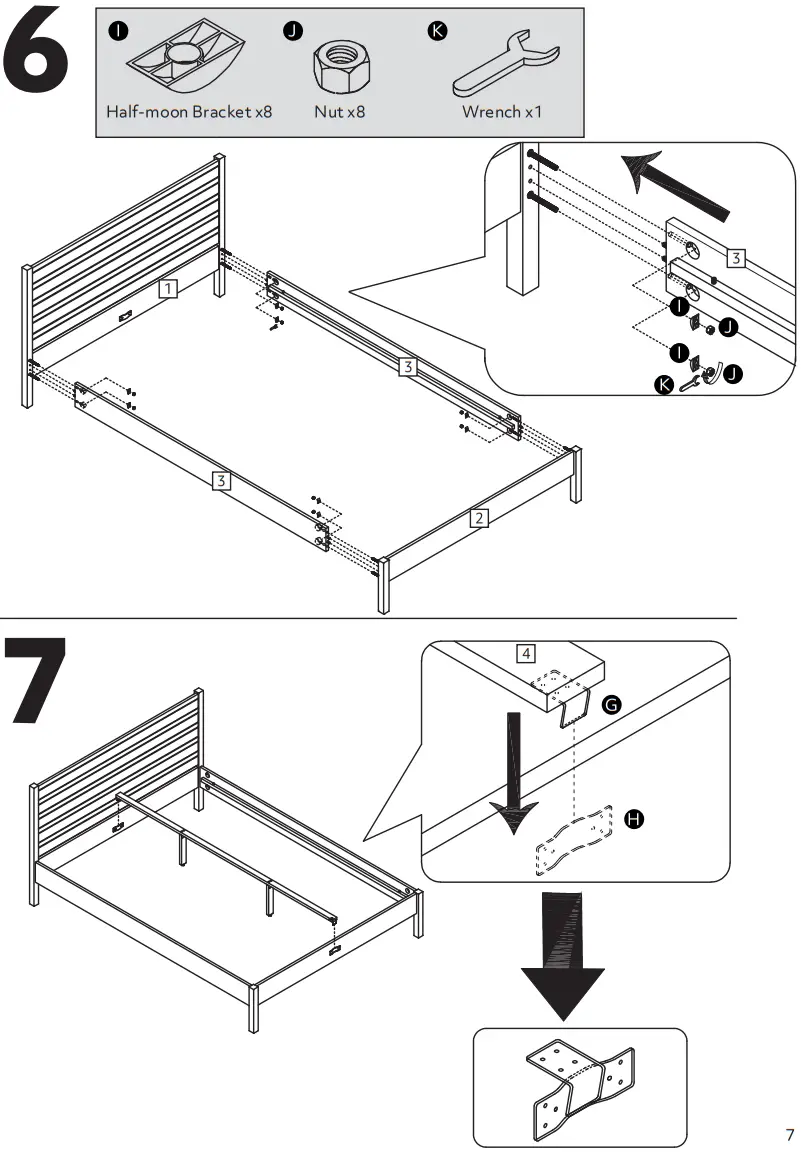 6

I Half-moon Bracket x8
J Nut x8
K Wrench x1

1
3
3
2
3
I
J
I
K
J

7

4
G
H

7