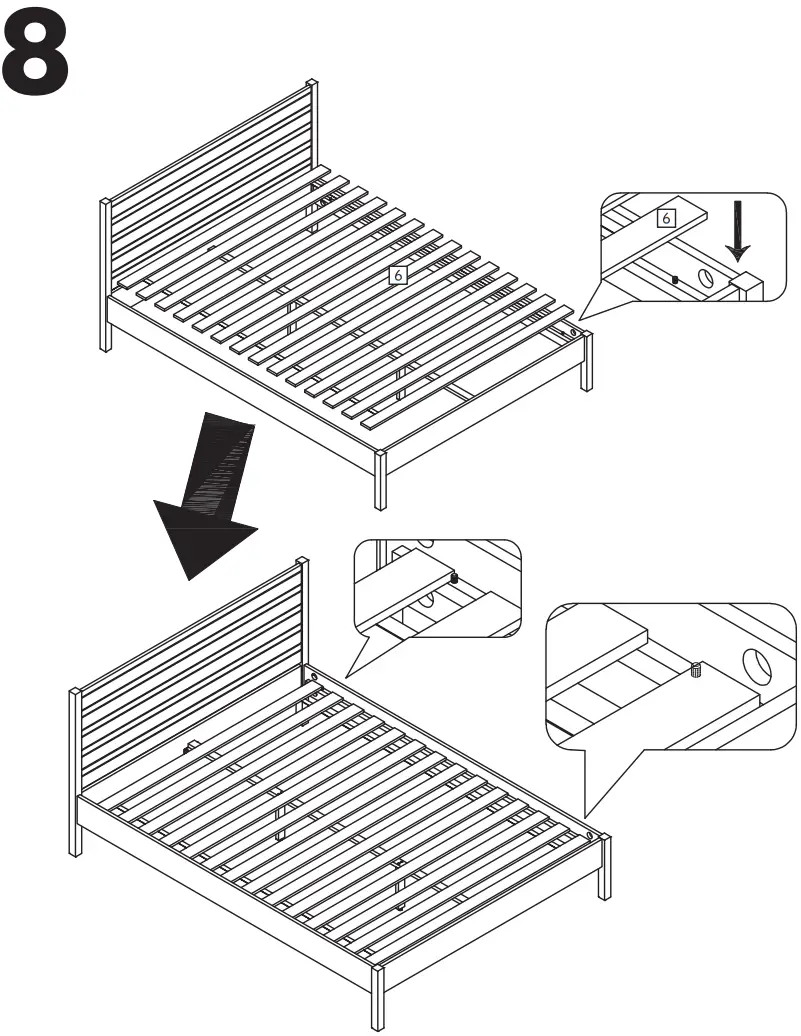 8

6

6