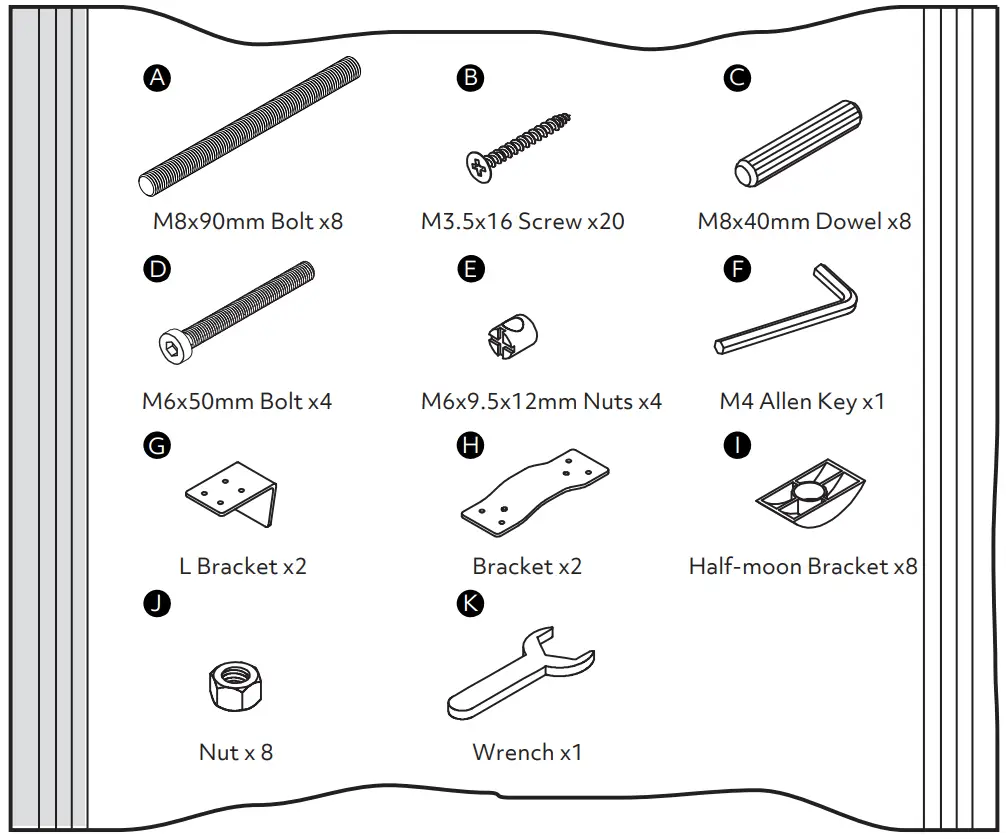 A
M8x90mm Bolt x8

B
M3.5x16 Screw x20

C
M8x40mm Dowel x8

D
M6x50mm Bolt x4

E
M6x9.5x12mm Nuts x4

F
M4 Allen Key x1

G
L Bracket x2

H
Bracket x2

I
Half-moon Bracket x8

J
Nut x 8

K
Wrench x1