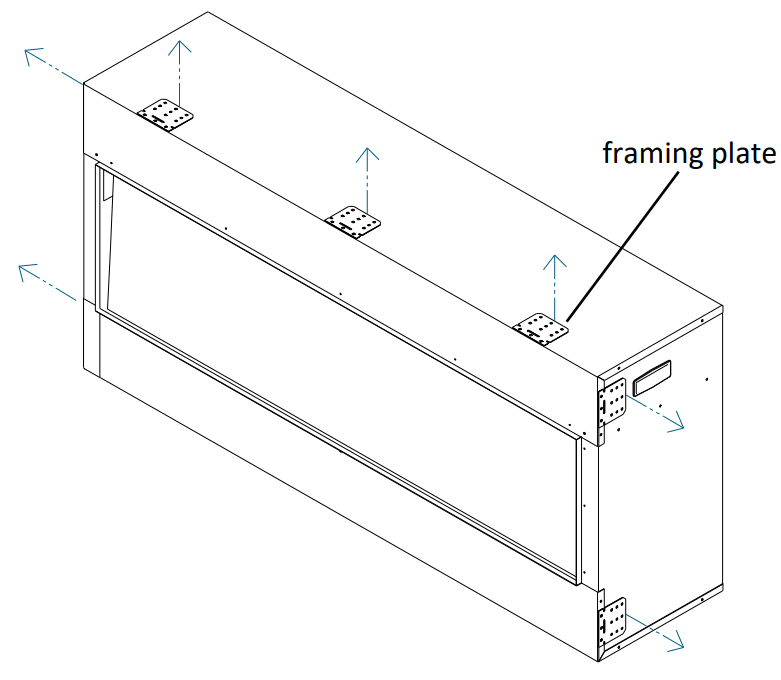 framing plate