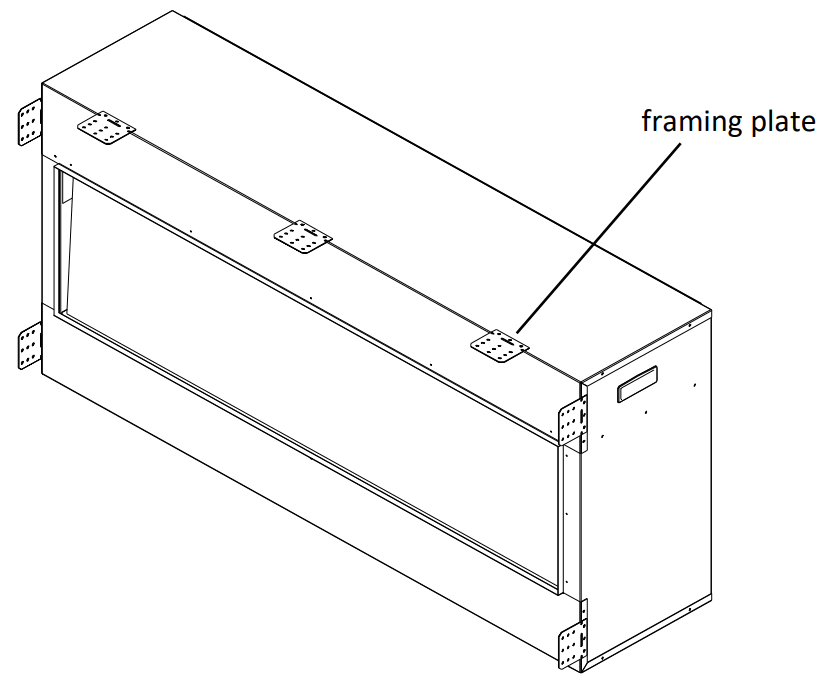 framing plate