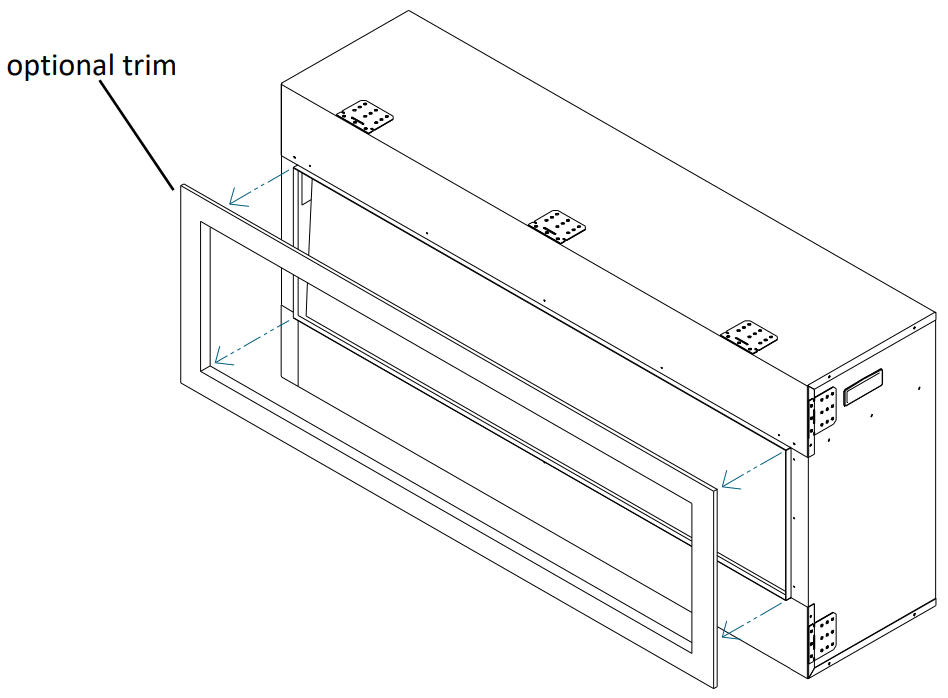 optional trim