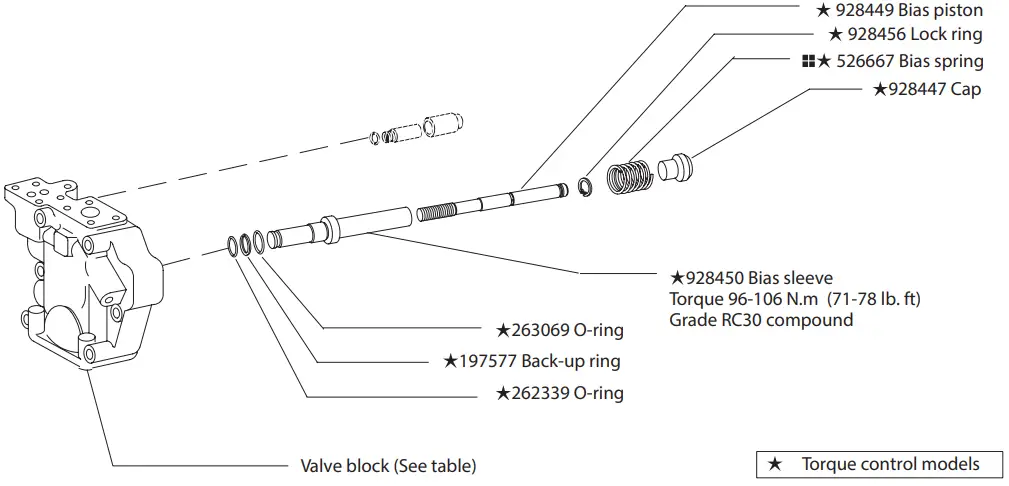 ★ 928449 Bias piston
★ 928456 Lock ring
■★ 526667 Bias spring
★928447 Cap
★928450 Bias sleeve
Torque 96-106 N.m (71-78 lb. ft)
Grade RC30 compound
★263069 O-ring
★197577 Back-up ring
★262339 O-ring
Valve block (See table)
★ Torque control models