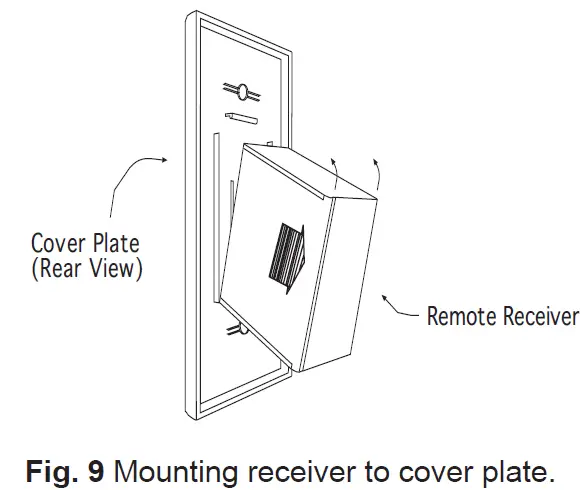 Cover Plate
(Rear View)

Remote Receiver

Fig. 9 Mounting receiver to cover plate.