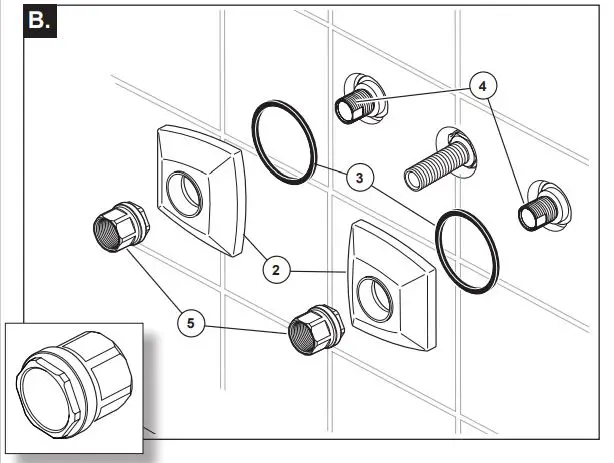 B.

4

3

2

5