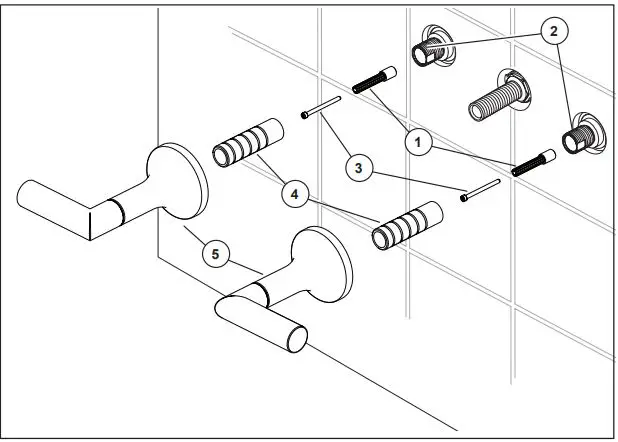 2
1
3
4
5