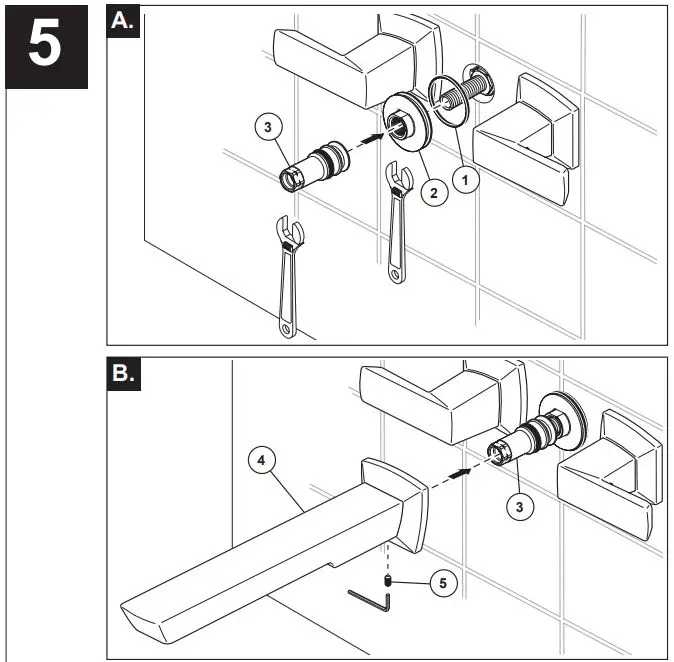 5

A.

3

2

1

B.

4

3

5