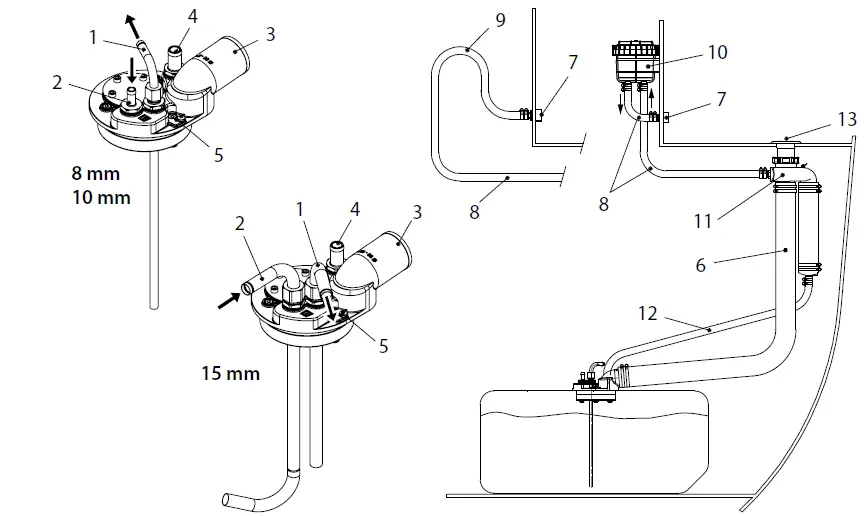 1
4
3
2
5
8 mm
10 mm
2
1
4
3
5
15 mm
9
7
8
10
7
13
8
11
6
12