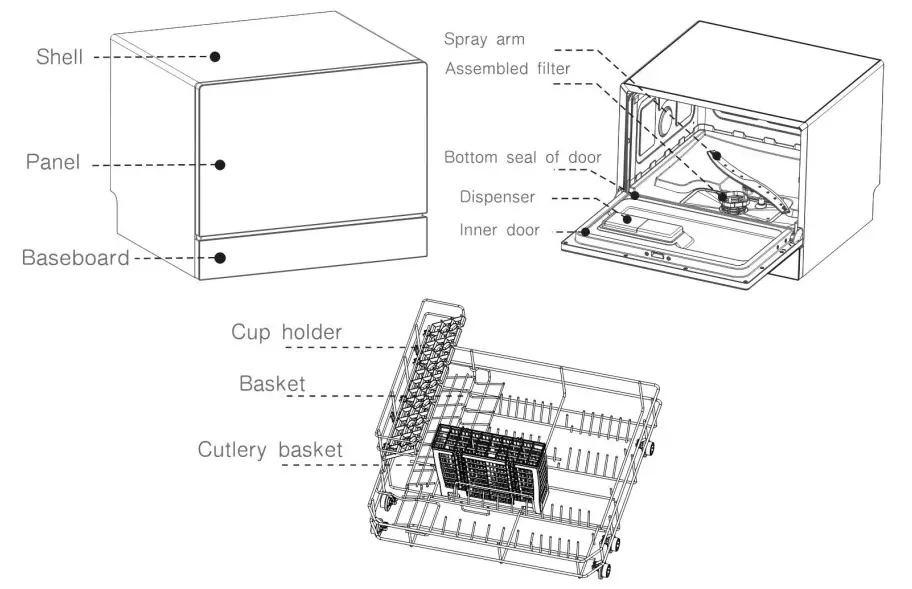 Shell
Panel
Baseboard
Spray arm
Assembled filter
Bottom seal of door
Dispenser
Inner door
Cup holder
Basket
Cutlery basket