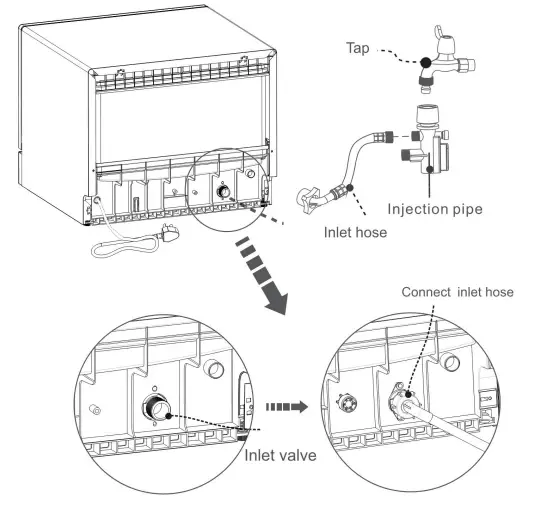 Tap

Injection pipe

Inlet hose

Connect inlet hose

Inlet valve