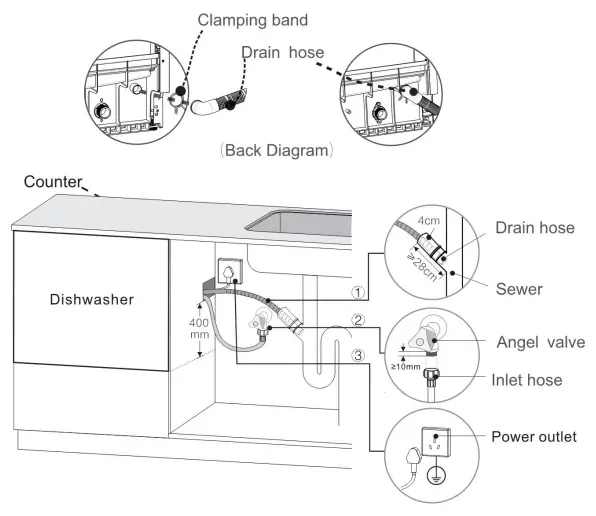 Clamping band

Drain hose

(Back Diagram)

Counter

Dishwasher

400 mm

①

②

③

4cm

≥28cm

Drain hose

Sewer

Angel valve

≥10mm

Inlet hose

Power outlet