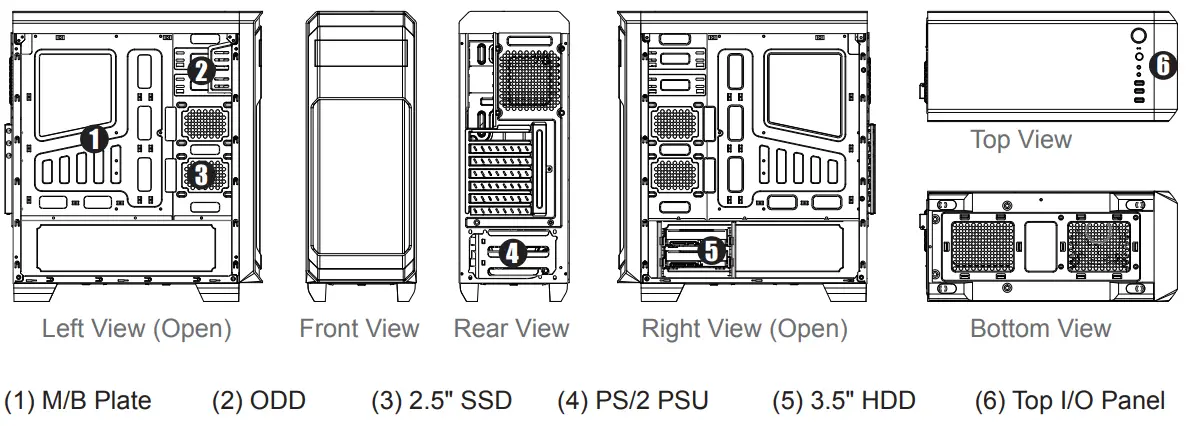 1
2
3
4
5
6
Top View
Left View (Open)
Front View
Rear View
Right View (Open)
Bottom View

(1) M/B Plate (2) ODD (3) 2.5" SSD (4) PS/2 PSU (5) 3.5" HDD (6) Top I/O Panel