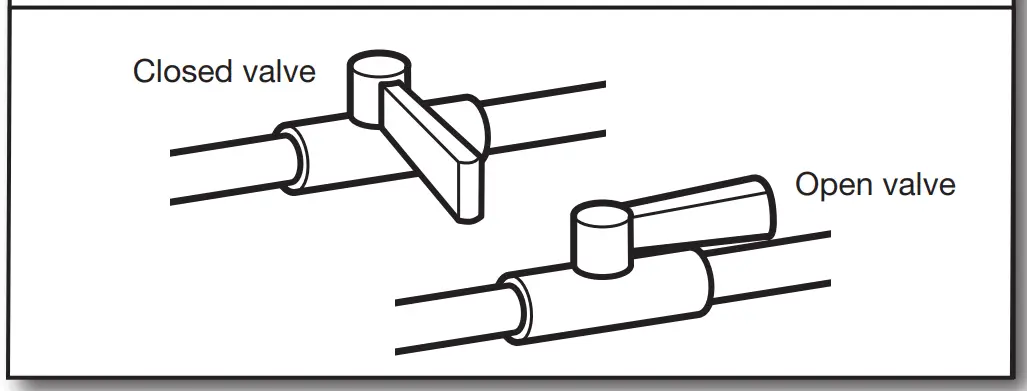 Closed valve

Open valve