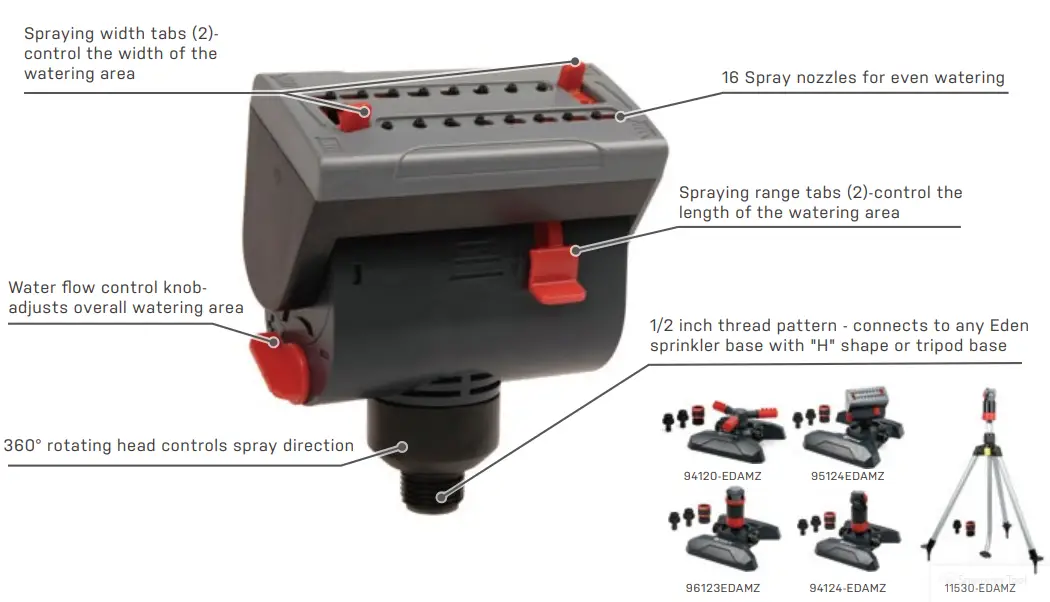 Spraying width tabs (2)-control the width of the watering area

16 Spray nozzles for even watering

Spraying range tabs (2)-control the length of the watering area

Water flow control knob-adjusts overall watering area

1/2 inch thread pattern - connects to any Eden sprinkler base with "H" shape or tripod base

360° rotating head controls spray direction

94120-EDAMZ

95124EDAMZ

96123EDAMZ

94124-EDAMZ

11530-EDAMZ