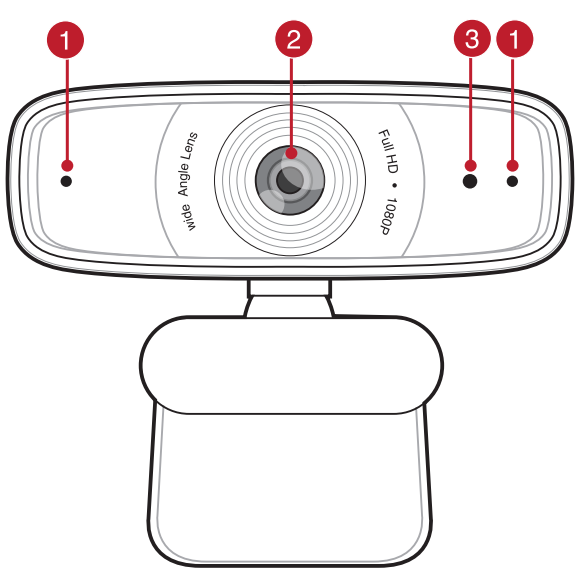 1
2
3
1
wide Angle Lens
Full HD • 1080P