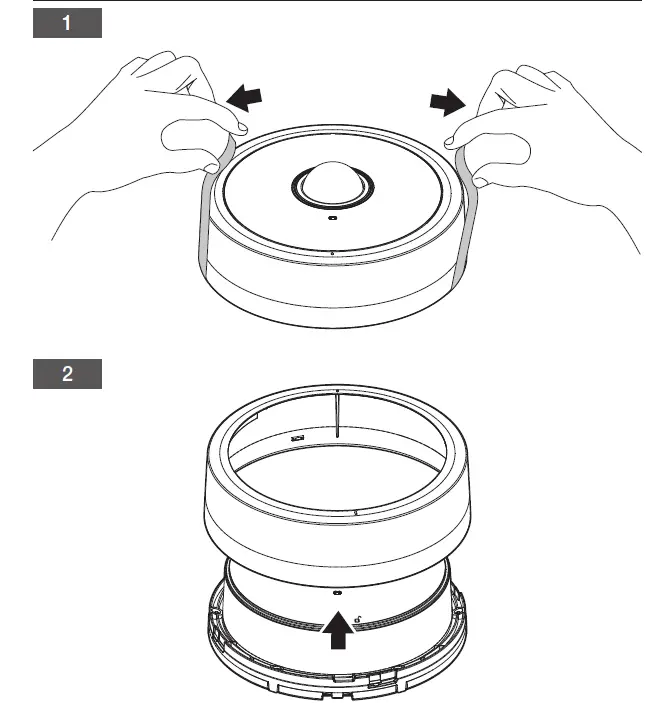 1

2