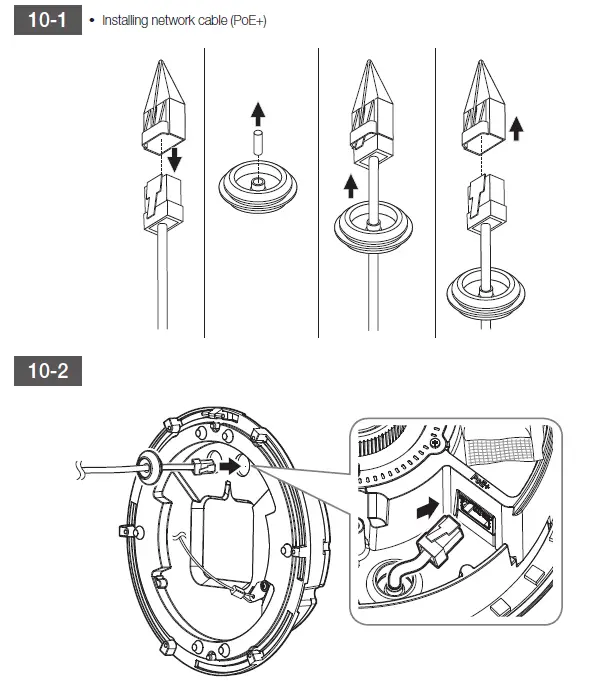 10-1

• Installing network cable (PoE+)

10-2

PoE+