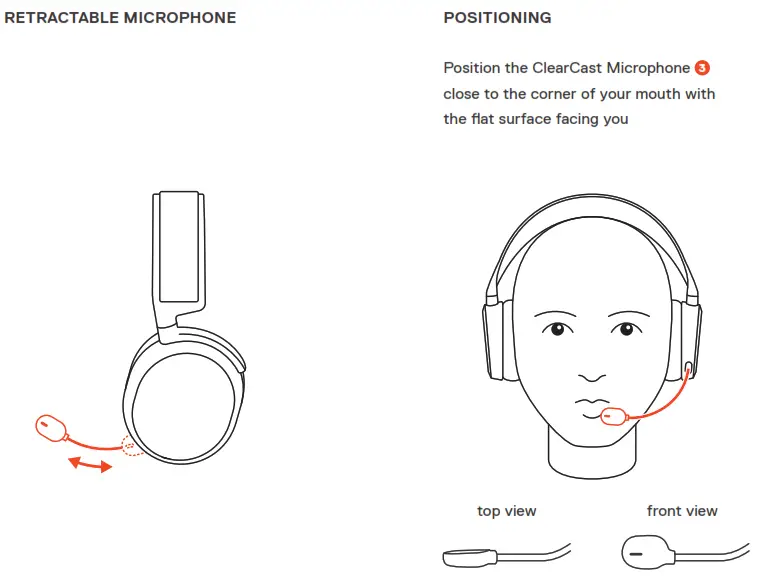 RETRACTABLE MICROPHONE

POSITIONING

Position the ClearCast Microphone 3 close to the corner of your mouth with the flat surface facing you

top view

front view