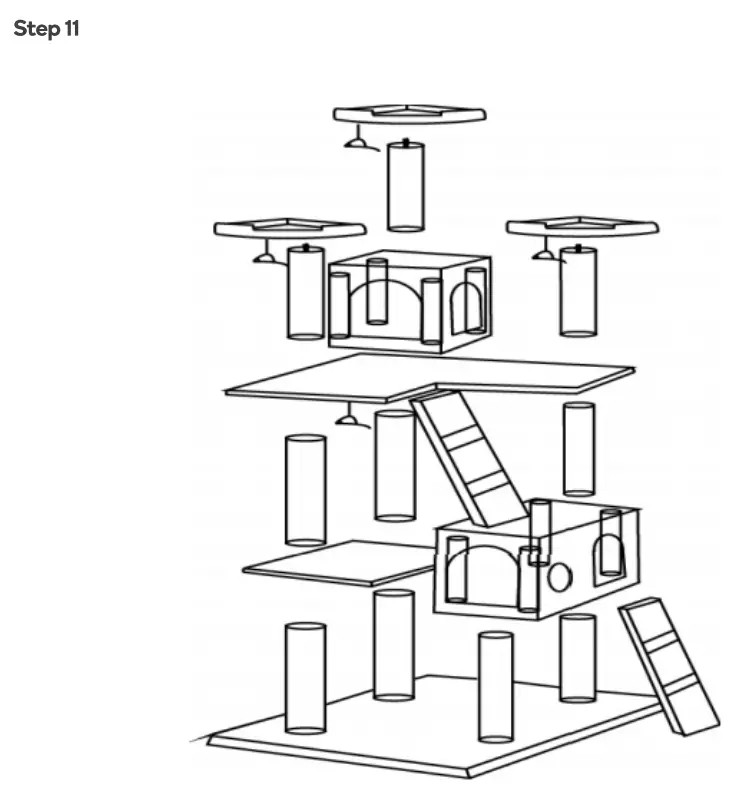 Step 11