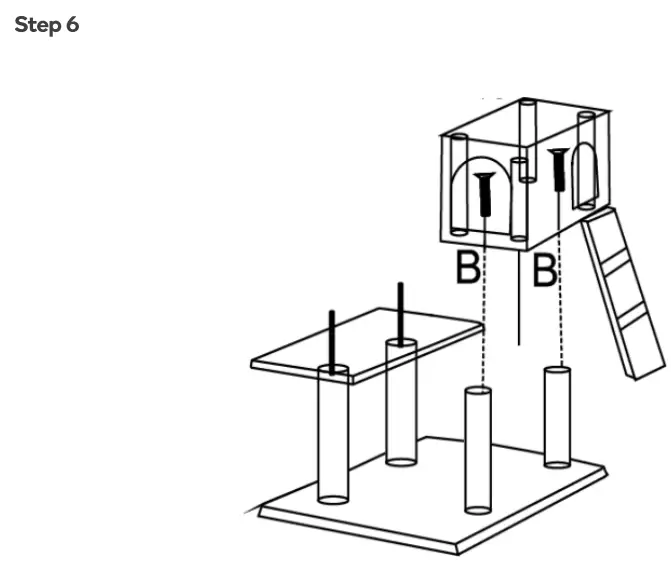 Step 6

B
B