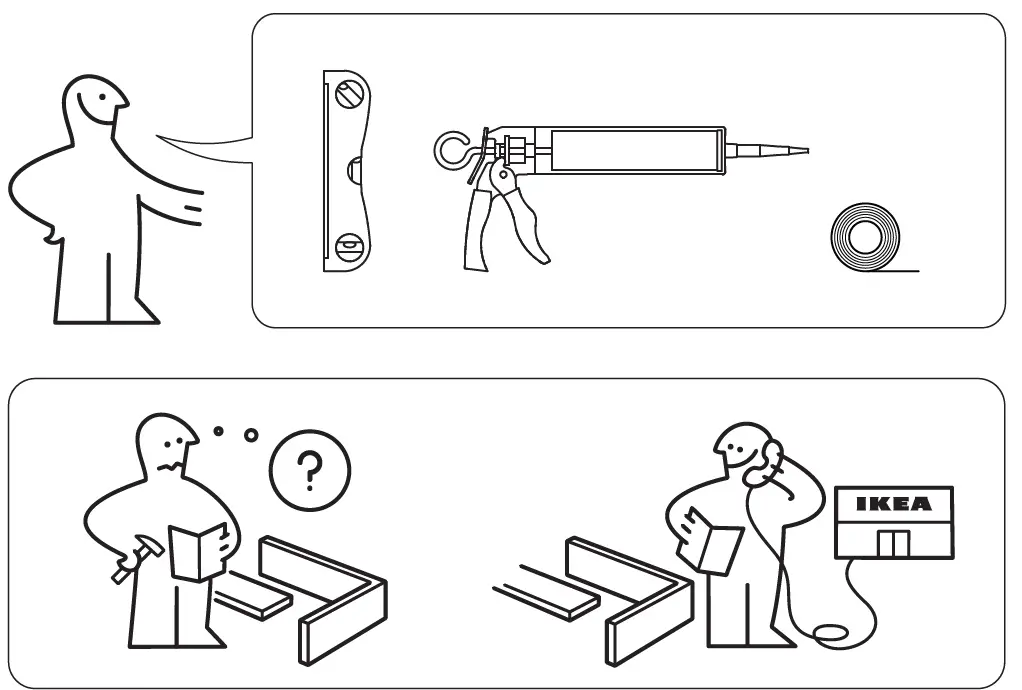 ?

IKEA