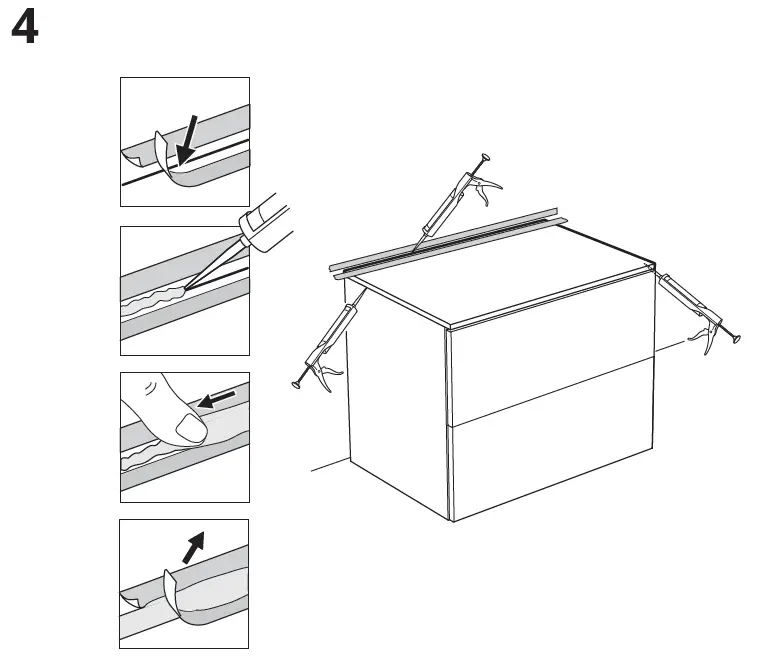 4