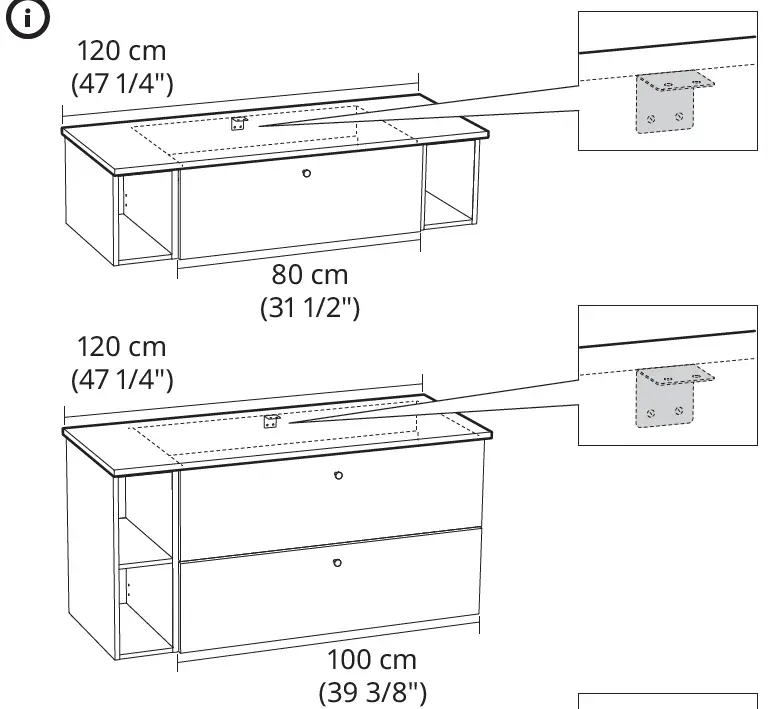 i

120 cm
(47 1/4")

80 cm
(31 1/2")

120 cm
(47 1/4")

100 cm
(39 3/8")