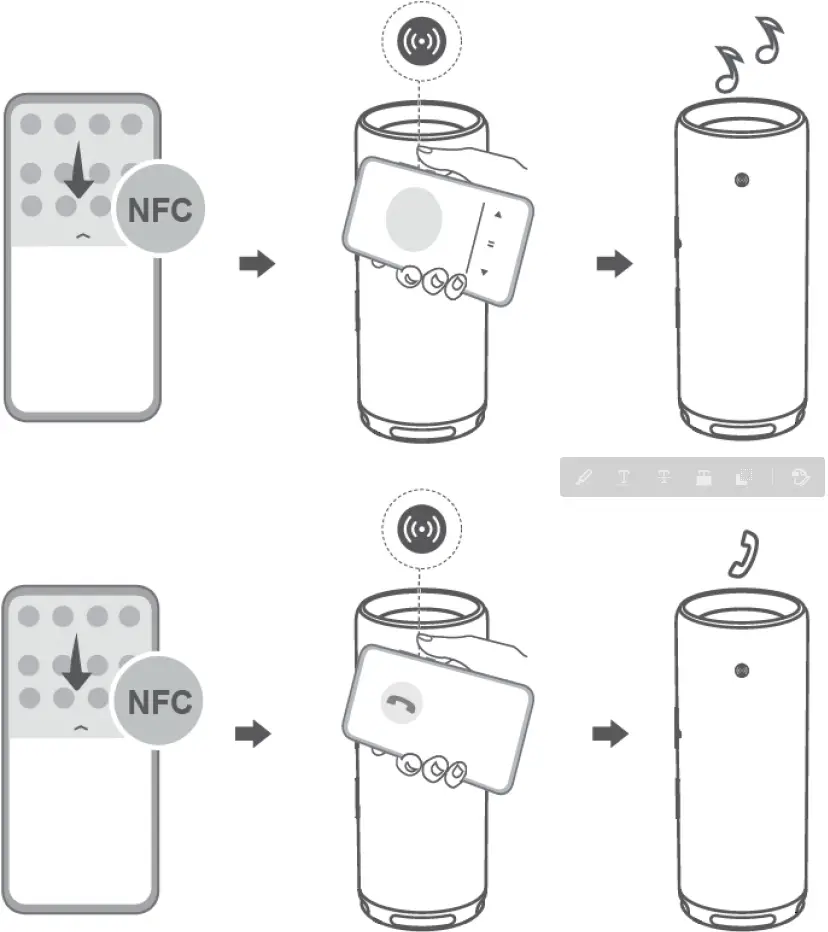 NFC

NFC