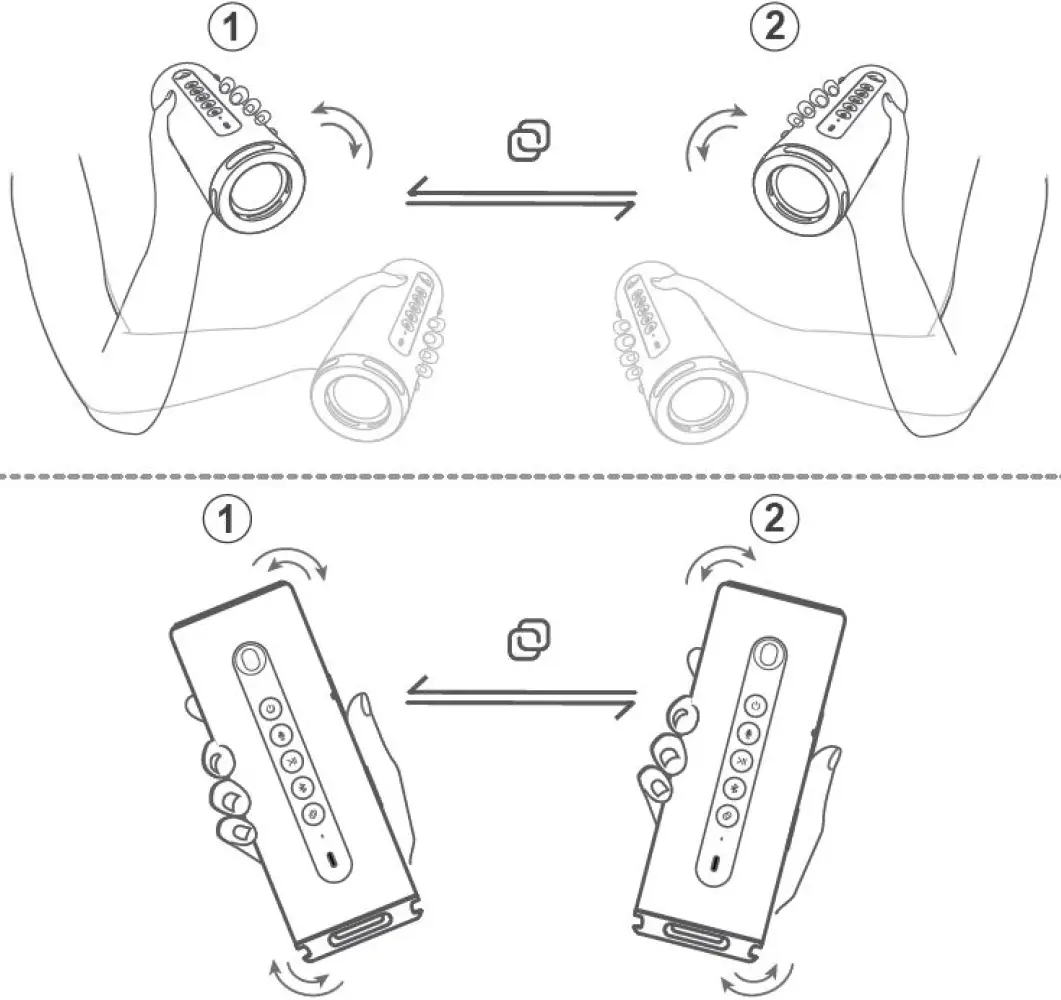 1
2
1
2