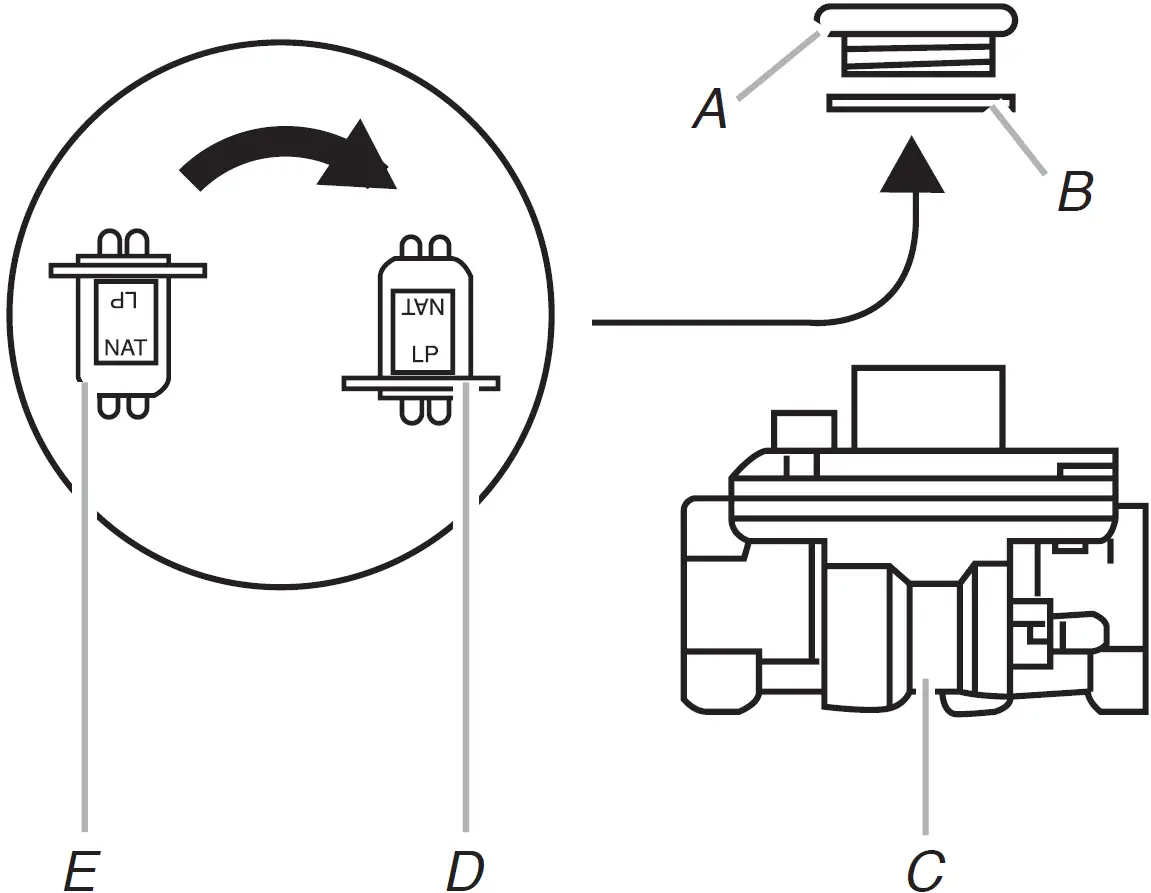 A
B
LP
NAT
NAT
LP
E
D
C