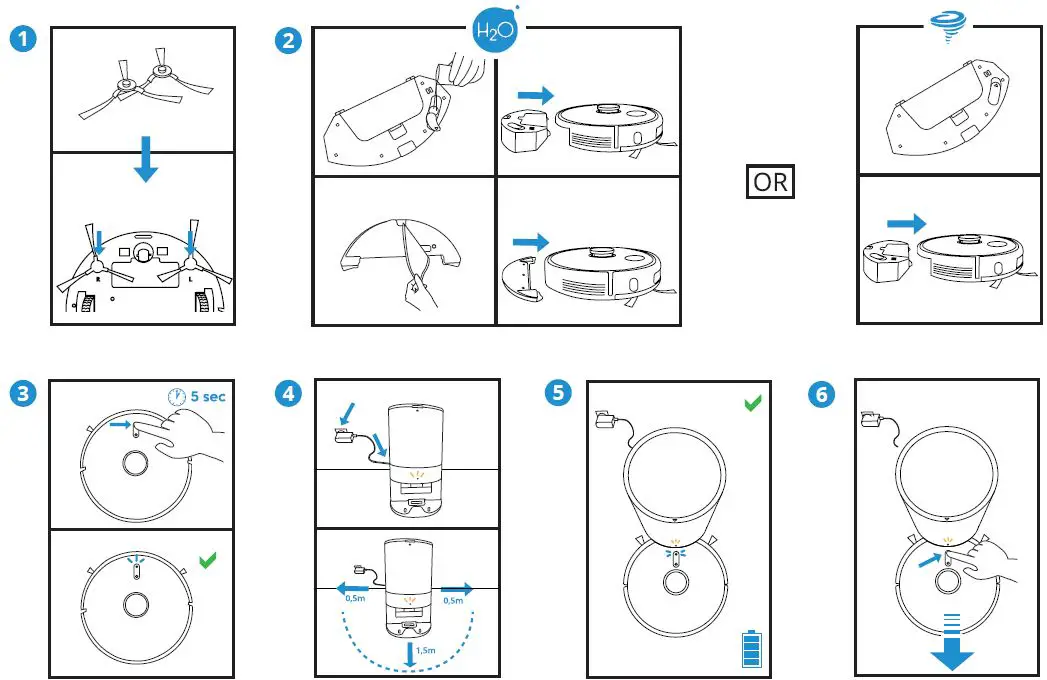 1

R L

2

$H_2O$

OR

3

5 sec

4

0,5m

0,5m

1,5m

5

6