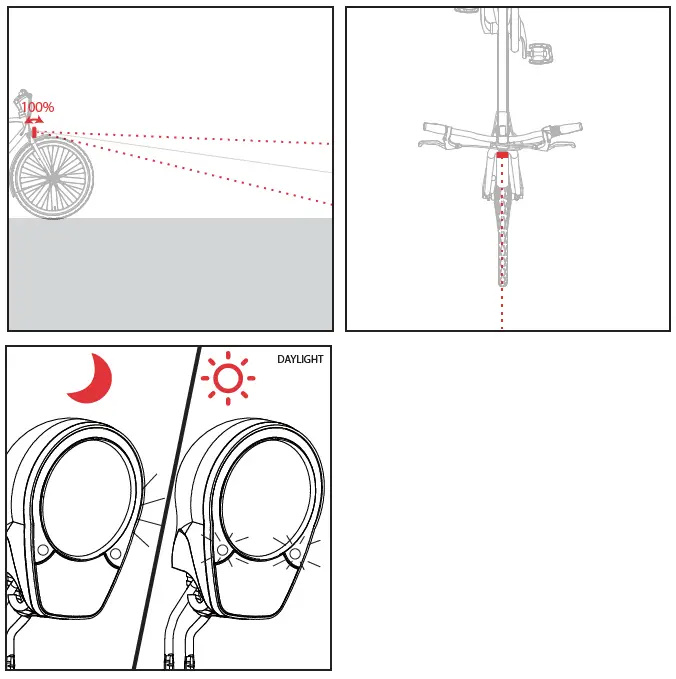 100%

DAYLIGHT