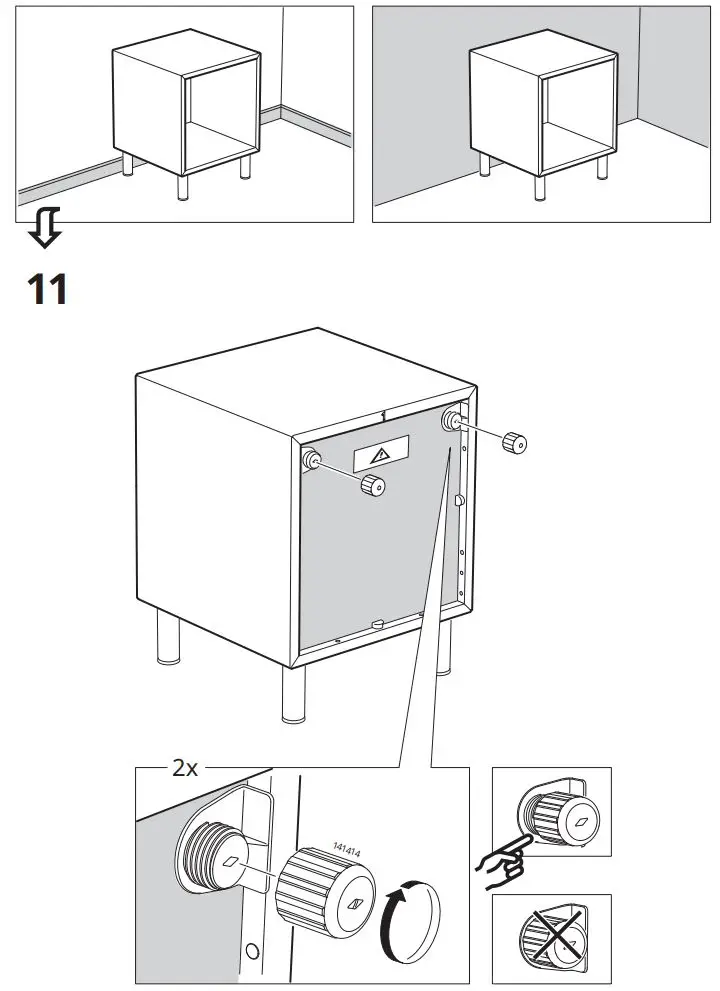 11

2x

141414