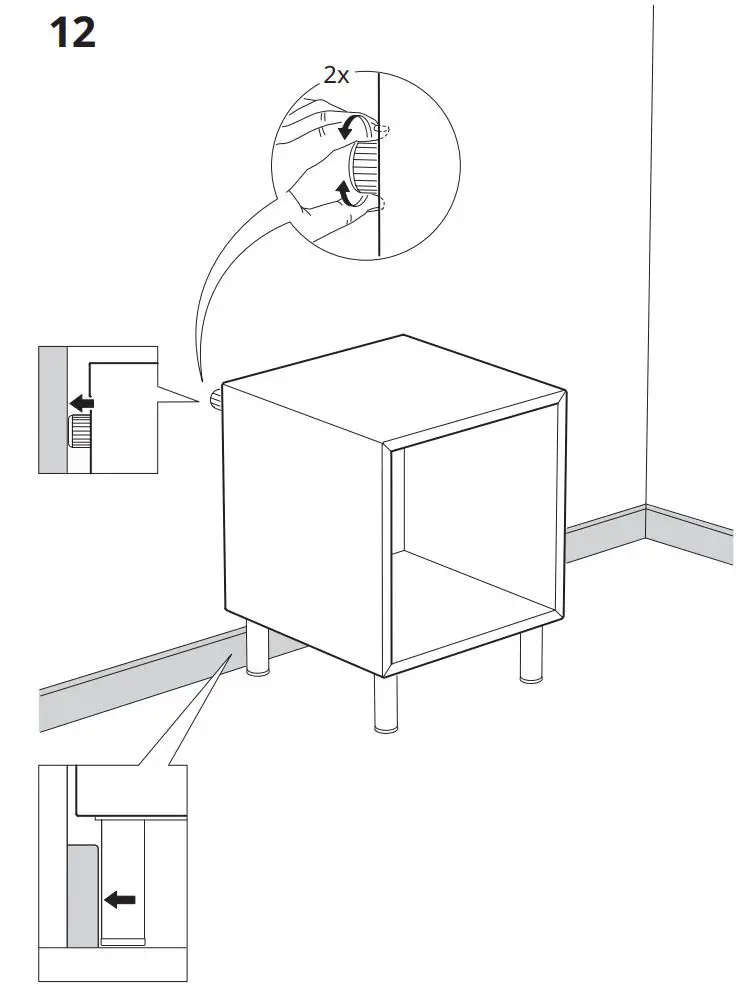 12

2x