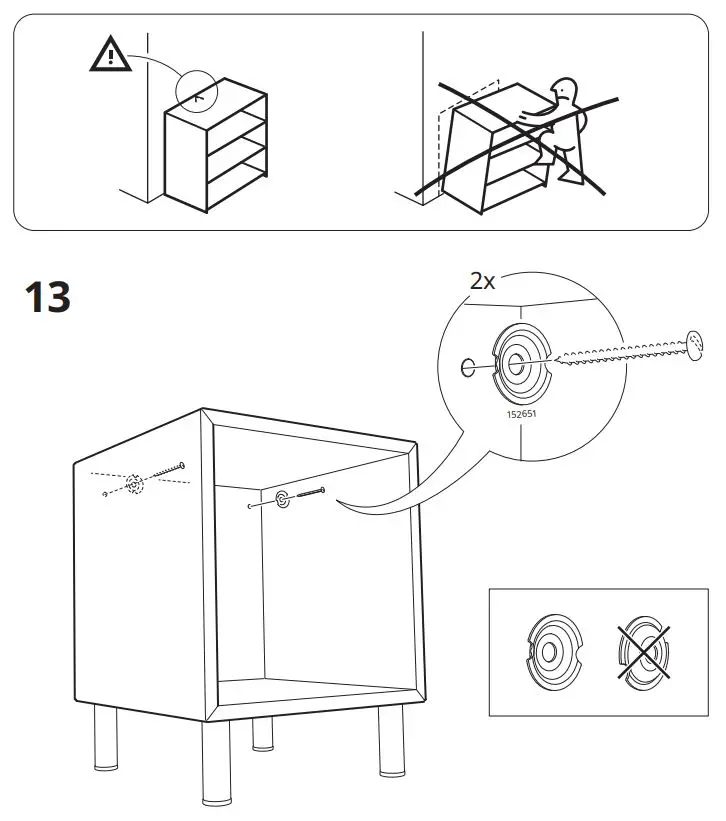 13

2x

152651