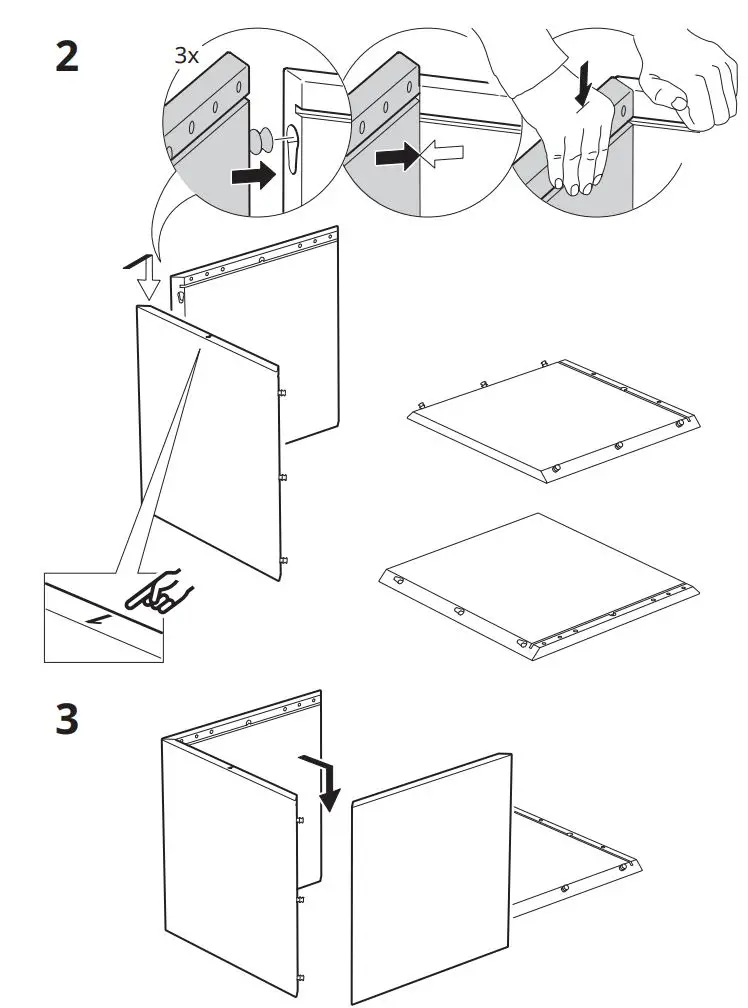 2

3x

3