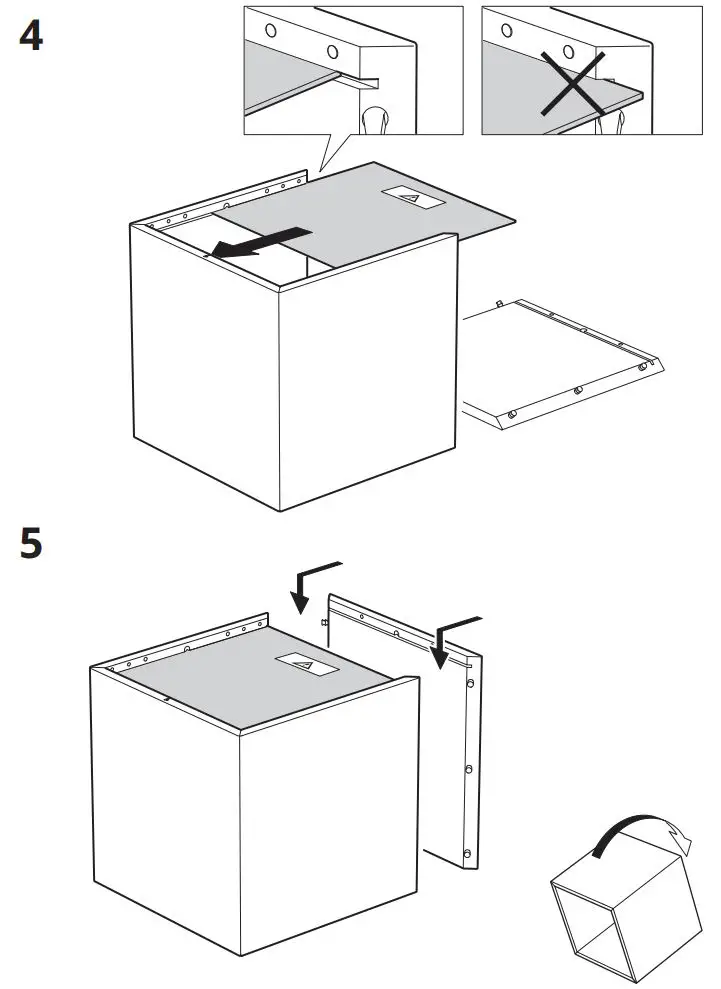 4

5