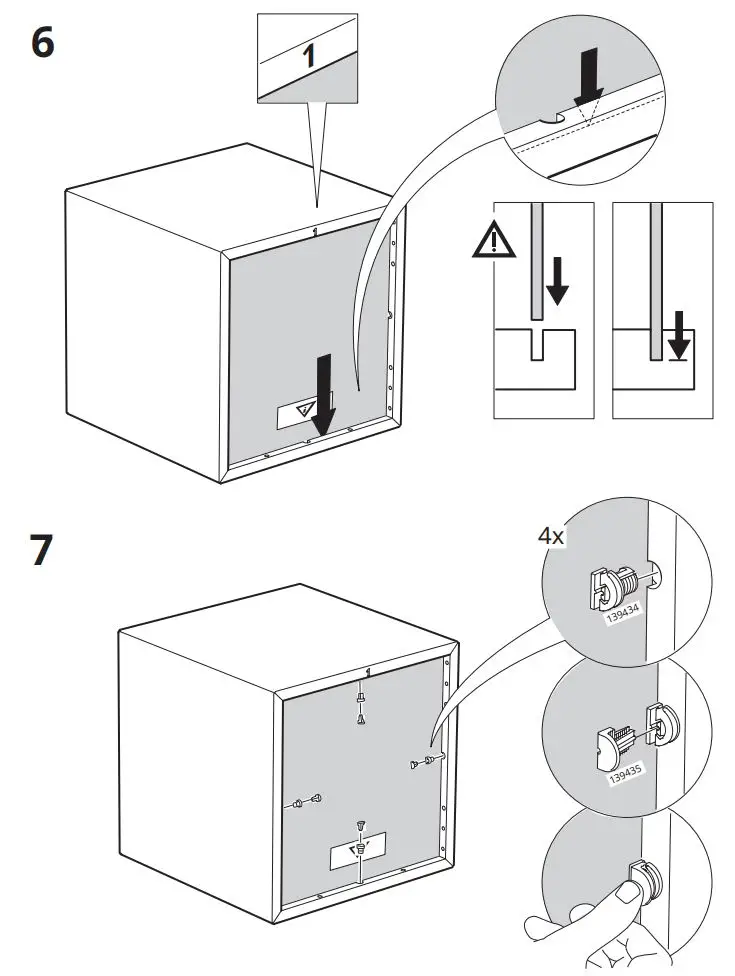 6

1

1

7

4x

139434

139435

1