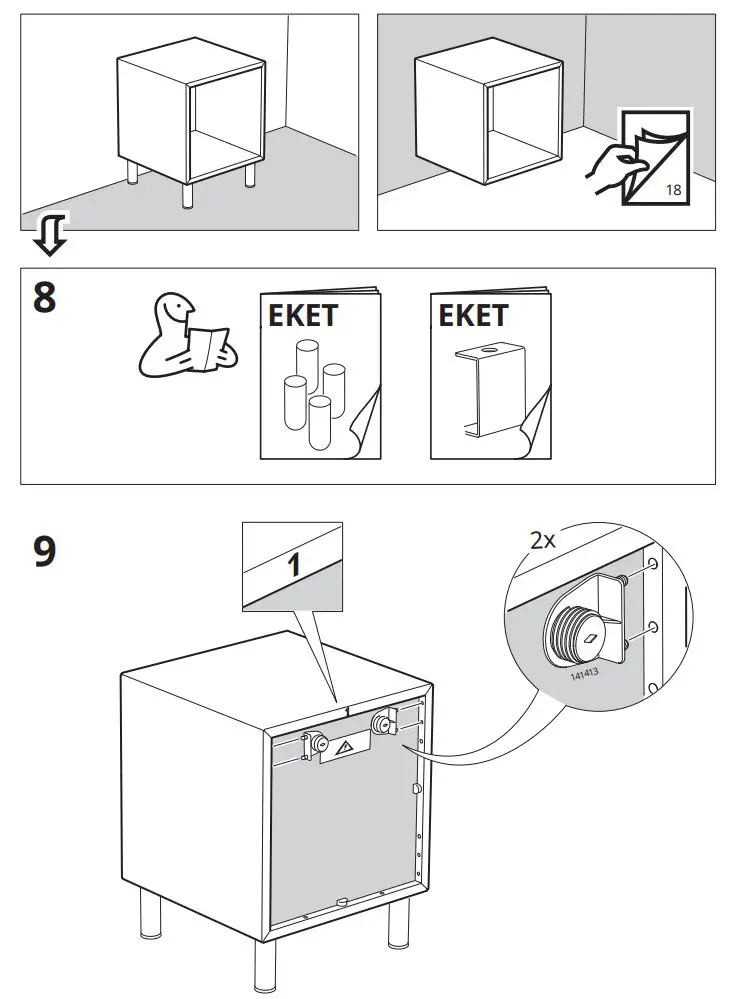 18

8

EKET

EKET

9

1

2x

141413