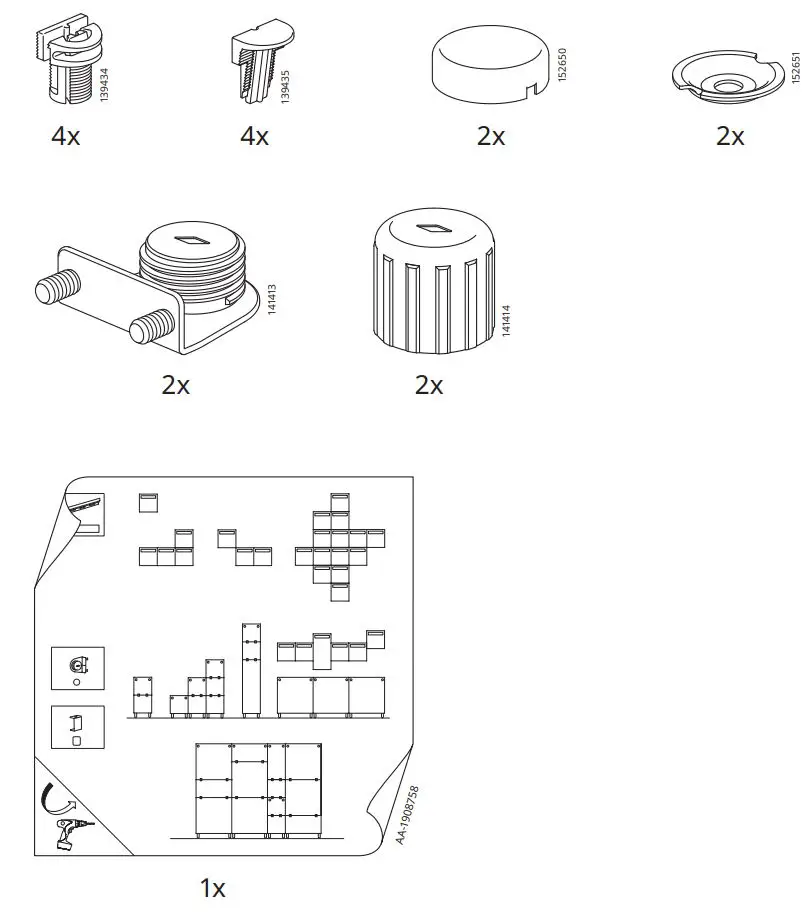 139434
4x

139435
4x

152650
2x

152651
2x

141413
2x

141414
2x

AA-1908758

1x