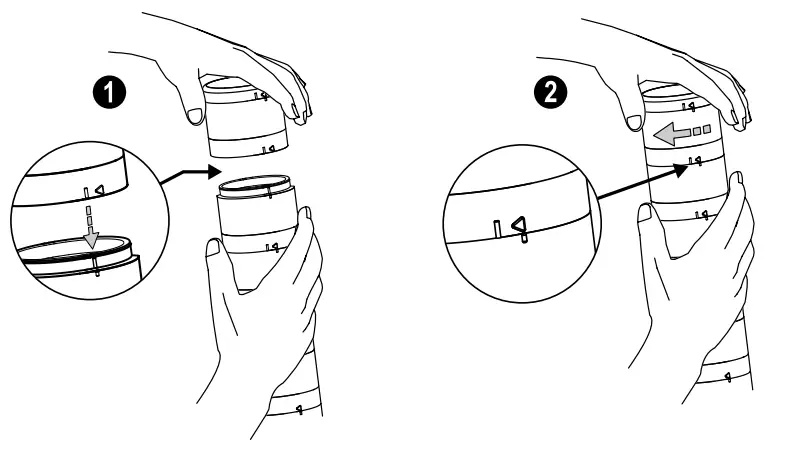 1

2