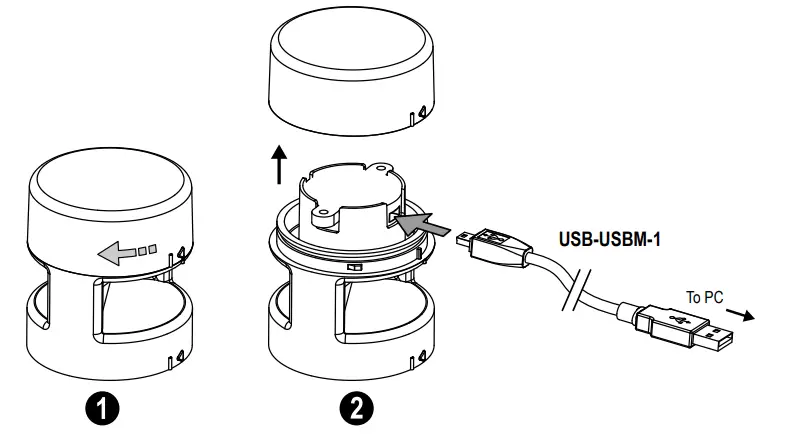 USB-USBM-1

To PC

1

2