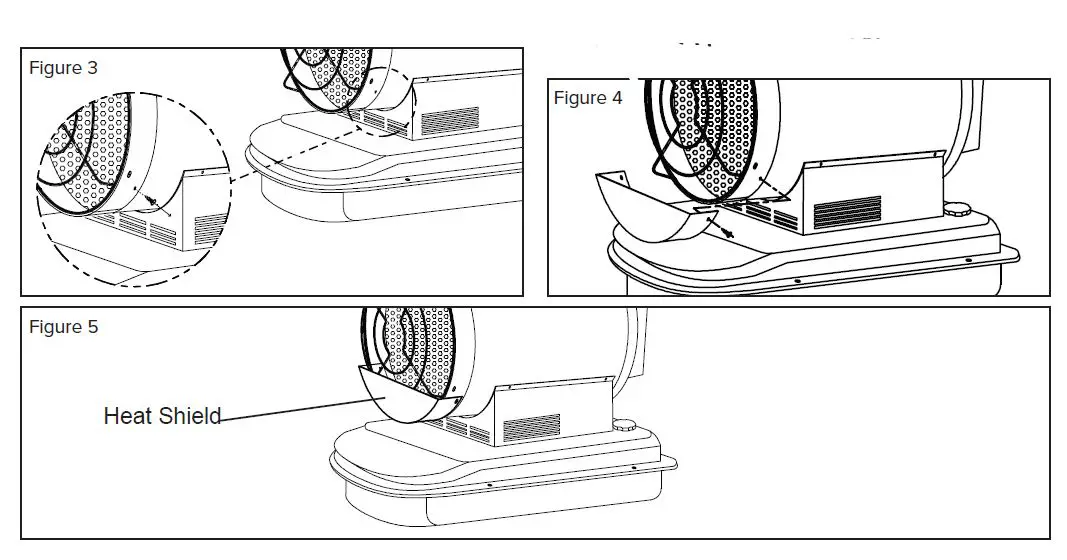 Figure 3

Figure 4

Figure 5

Heat Shield