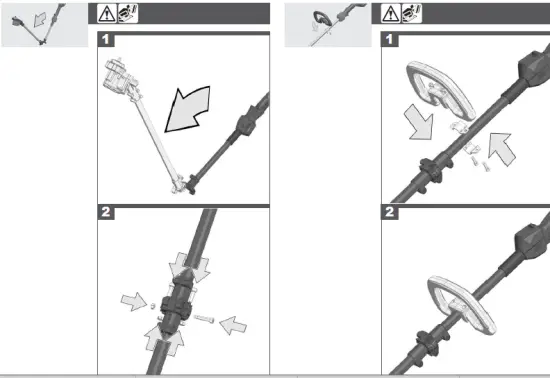 1

2

1

2