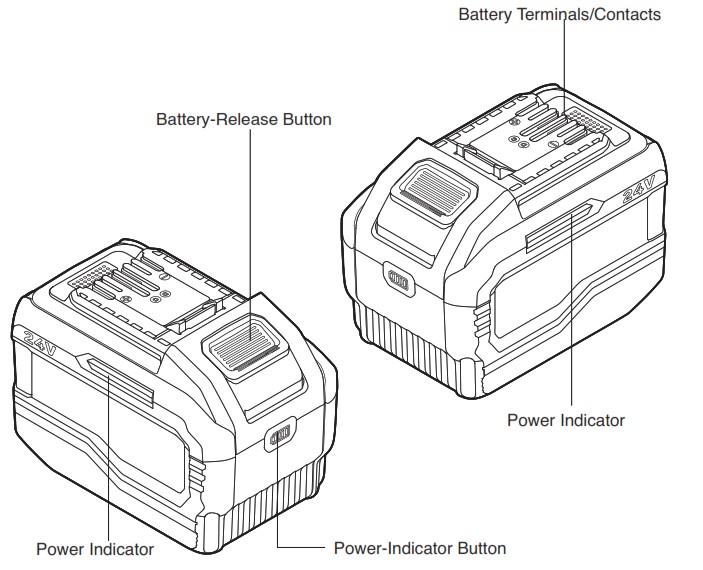 Battery Terminals/Contacts

Battery-Release Button

24V

24V

Power Indicator

Power Indicator

Power-Indicator Button