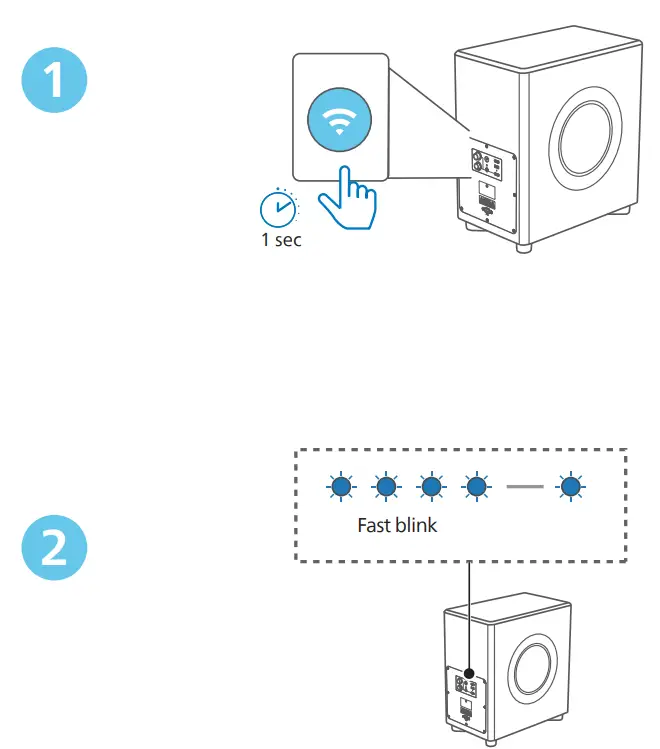 1

1 sec

2

Fast blink