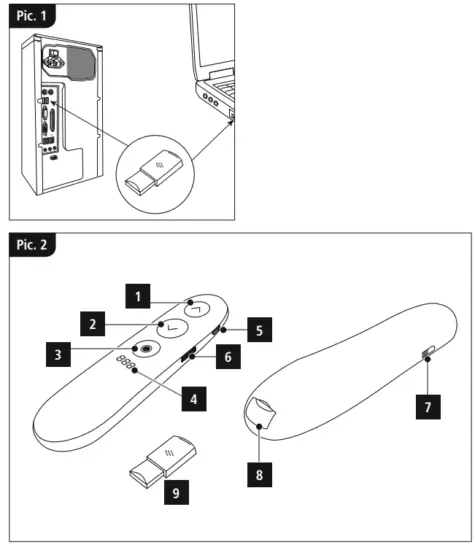 Pic. 1

Pic. 2

1
2
3
4
5
6
7
8
9