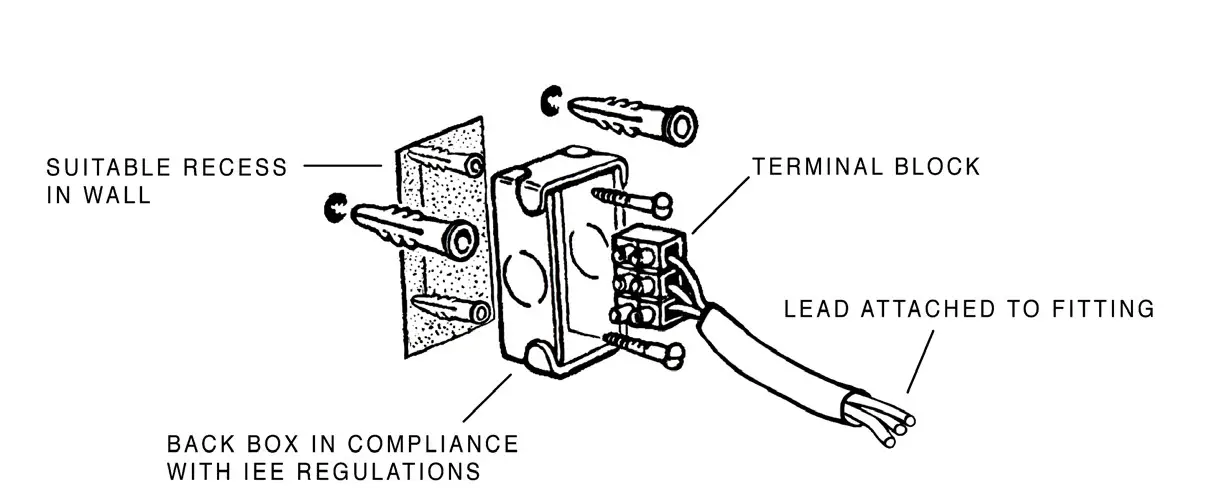 SUITABLE RECESS IN WALL

TERMINAL BLOCK

LEAD ATTACHED TO FITTING

BACK BOX IN COMPLIANCE WITH IEE REGULATIONS