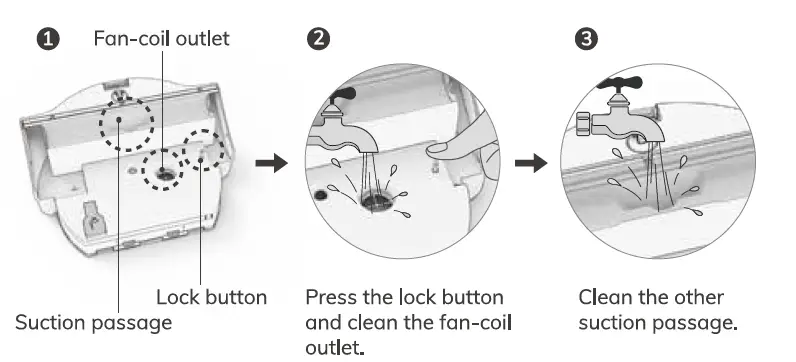 1
Fan-coil outlet
Lock button
Suction passage

2
Press the lock button and clean the fan-coil outlet.

3
Clean the other suction passage.