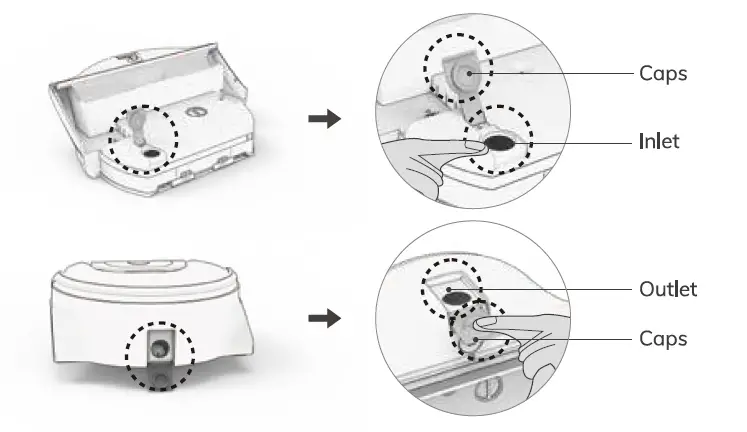 Caps

Inlet

Outlet

Caps